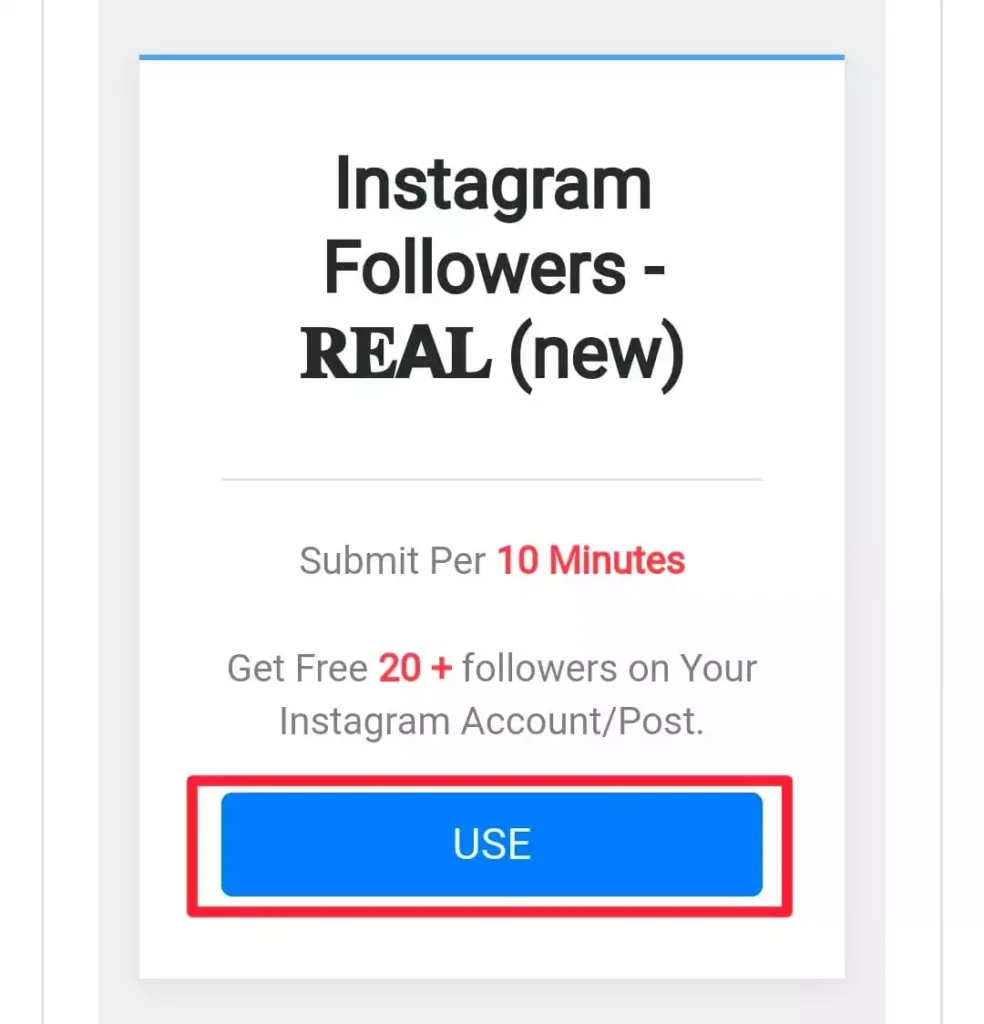 Instagram Followers - REAL (new)

Submit Per 10 Minutes

Get Free 20 + followers on Your Instagram Account/Post.

USE